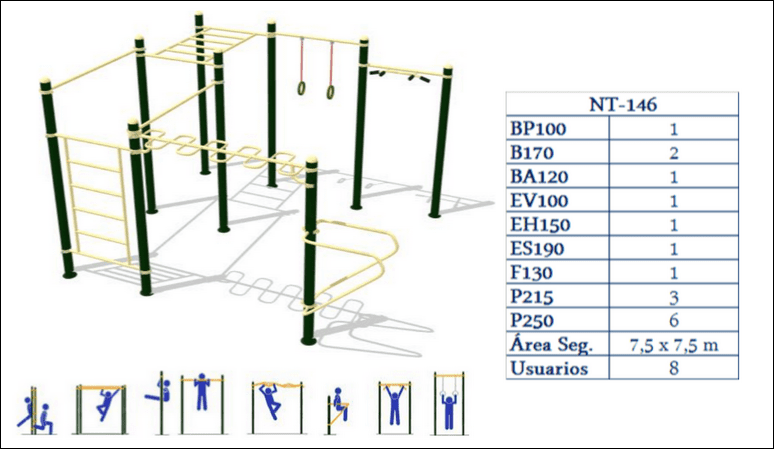 | NT-146 | |
|---|---|
| BP100 | 1 |
| B170 | 2 |
| BA120 | 1 |
| EV100 | 1 |
| EH150 | 1 |
| ES190 | 1 |
| F130 | 1 |
| P215 | 3 |
| P250 | 6 |
| Área Seg. | 7,5 x 7,5 m |
| Usuarios | 8 |